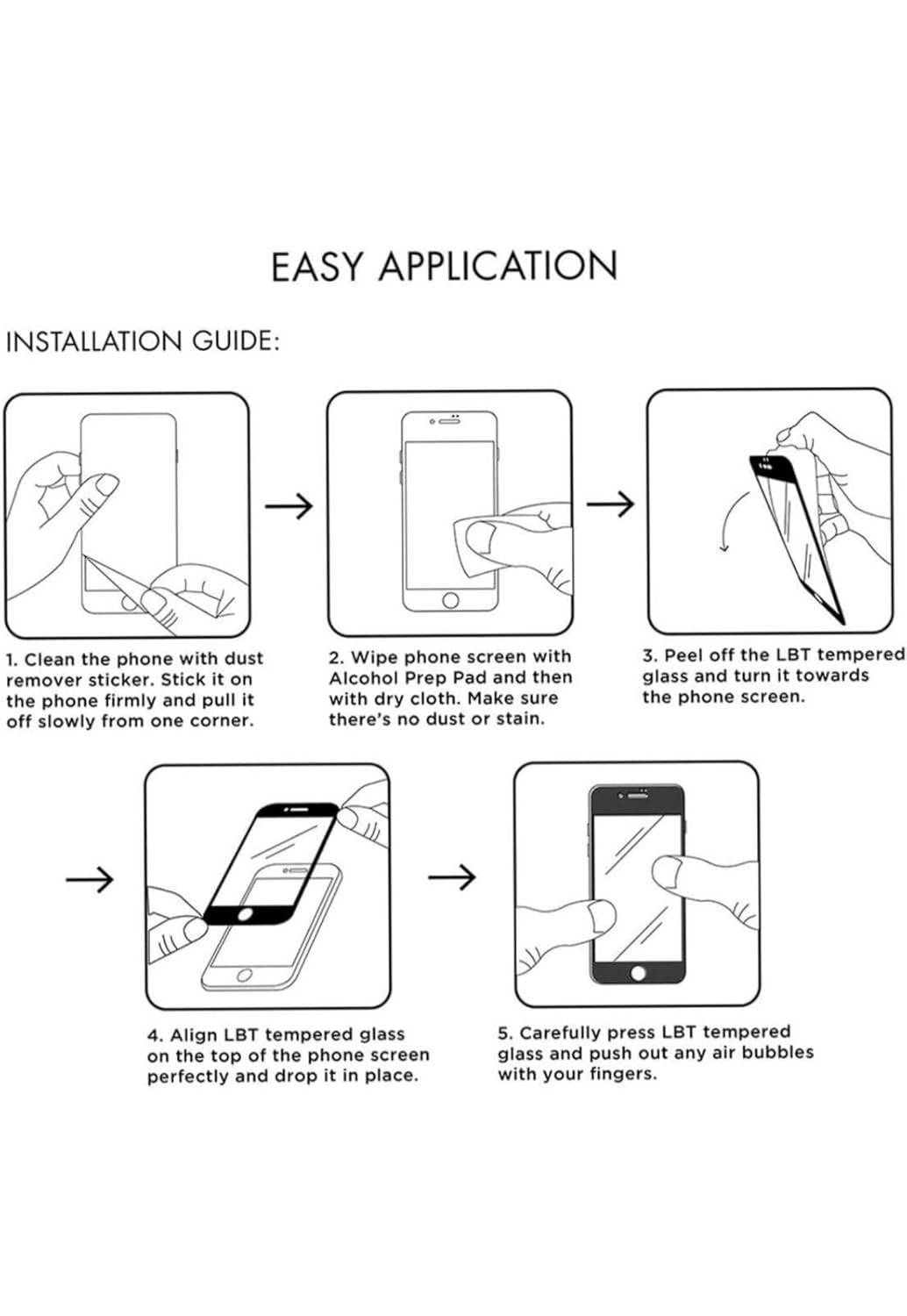 EASY APPLICATION

INSTALLATION GUIDE:

1. Clean the phone with dust remover sticker. Stick it on the phone firmly and pull it off slowly from one corner.

2. Wipe phone screen with Alcohol Prep Pad and then with dry cloth. Make sure there's no dust or stain.

3. Peel off the LBT tempered glass and turn it towards the phone screen.

4. Align LBT tempered glass on the top of the phone screen perfectly and drop it in place.

5. Carefully press LBT tempered glass and push out any air bubbles with your fingers.