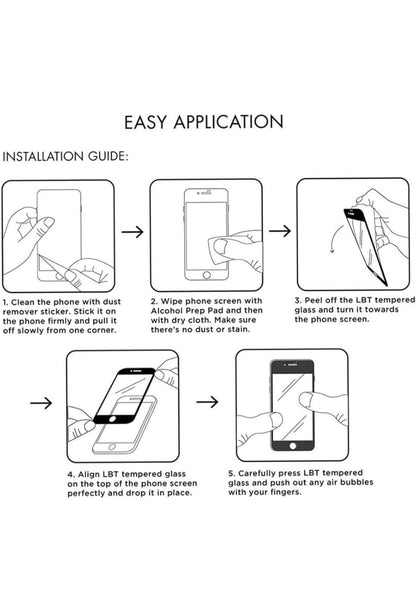 EASY APPLICATION

INSTALLATION GUIDE:

1. Clean the phone with dust remover sticker. Stick it on the phone firmly and pull it off slowly from one corner.

2. Wipe phone screen with Alcohol Prep Pad and then with dry cloth. Make sure there's no dust or stain.

3. Peel off the LBT tempered glass and turn it towards the phone screen.

4. Align LBT tempered glass on the top of the phone screen perfectly and drop it in place.

5. Carefully press LBT tempered glass and push out any air bubbles with your fingers.