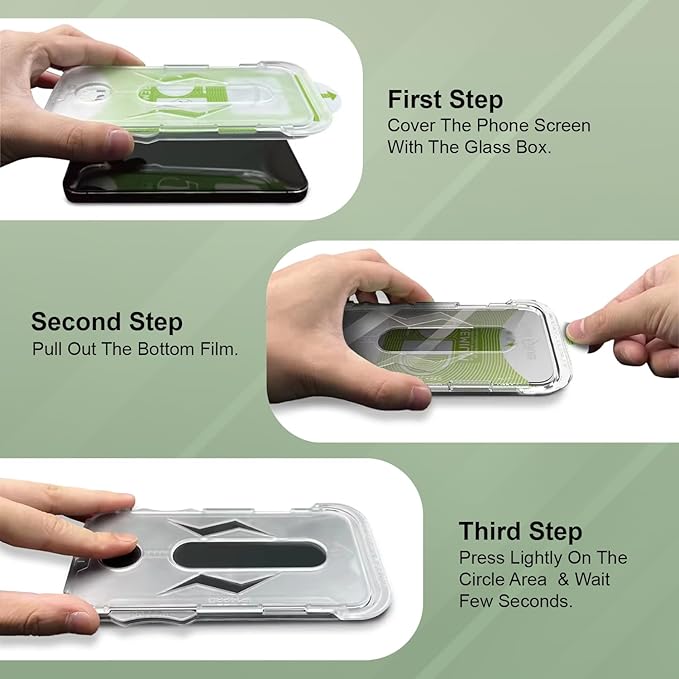 First Step
Cover The Phone Screen With The Glass Box.

Second Step
Pull Out The Bottom Film.

Third Step
Press Lightly On The Circle Area & Wait Few Seconds.